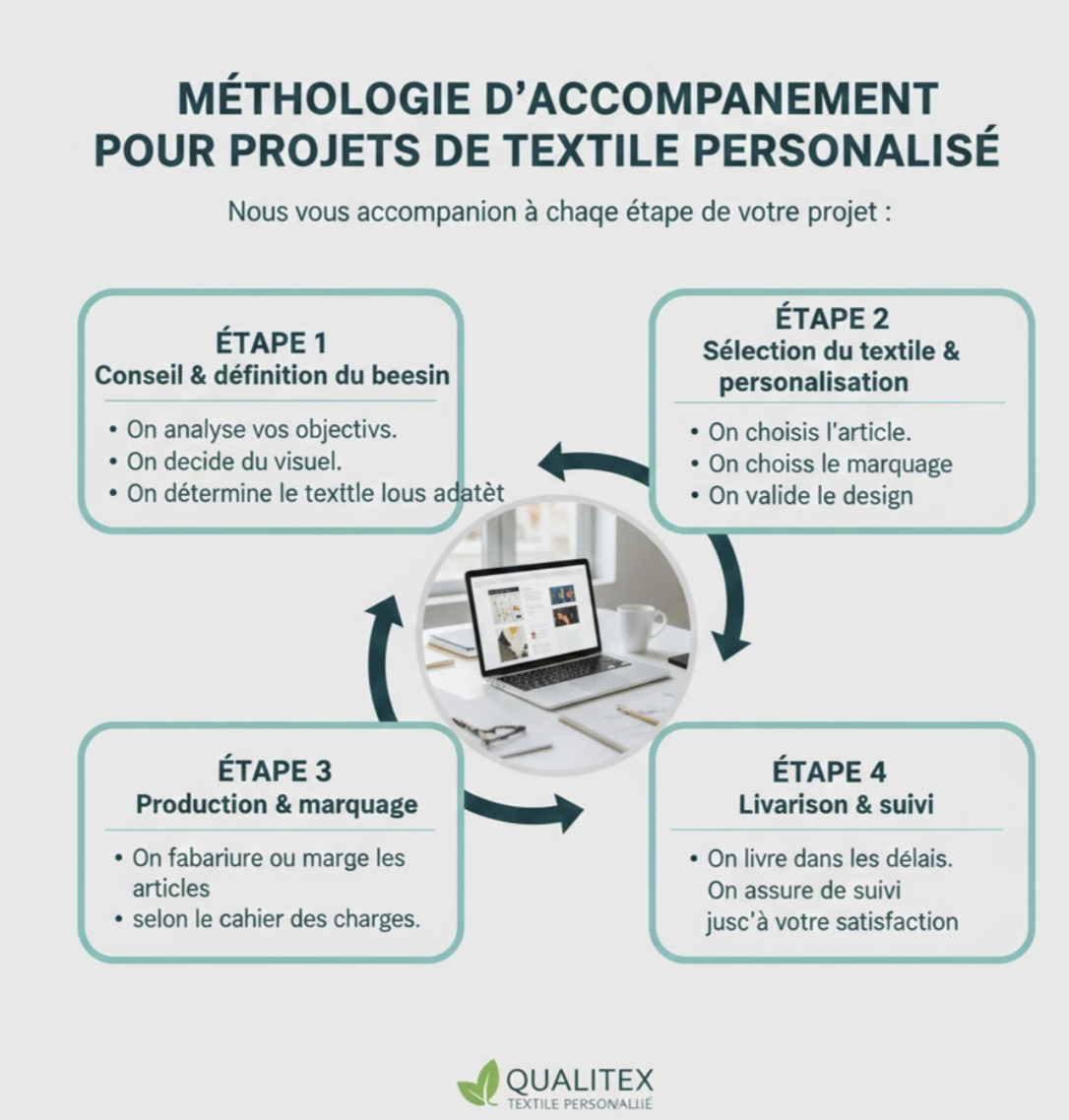 MÉTHOLOGIE D'ACCOMPANEMENT POUR PROJETS DE TEXTILE PERSONALISÉ

Nous vous accompanion à chaqe étape de votre projet :

ÉTAPE 1
Conseil & définition du beesin

• On analyse vos objectivs.
• On decide du visuel.
• On détermine le texttle lous adatèt

ÉTAPE 2
Sélection du textile & personalisation

• On choisis l'article.
• On choiss le marquage
• On valide le design

ÉTAPE 3
Production & marquage

• On fabariure ou marge les articles
• selon le cahier des charges.

ÉTAPE 4
Livarison & suivi

• On livre dans les délais. On assure de suivi jusc'à votre satisfaction

QUALITEX
TEXTILE PERSONALIIÉ